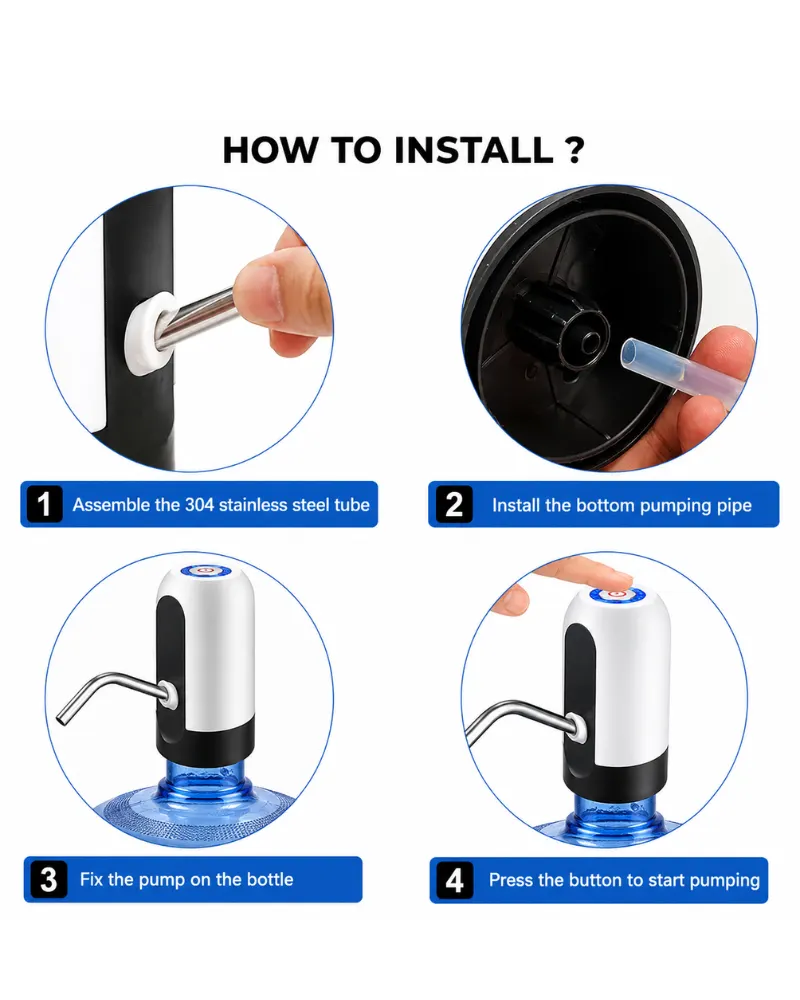 HOW TO INSTALL ?

1 Assemble the 304 stainless steel tube

2 Install the bottom pumping pipe

3 Fix the pump on the bottle

4 Press the button to start pumping